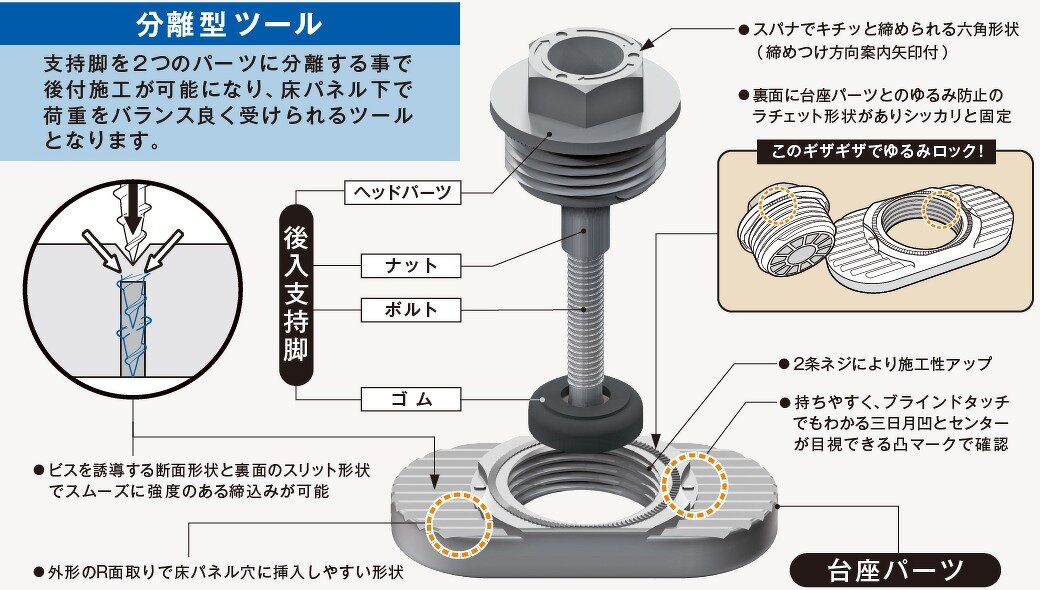 分離型ツール

支持脚を2つのパーツに分離する事で後付施工が可能になり、床パネル下で荷重をバランス良く受けられるツールとなります。

●スパナでキチッと締められる六角形状（締めつけ方向案内矢印付）

●裏面に台座パーツとのゆるみ防止のラチェット形状がありシッカリと固定

このギザギザでゆるみロック！

後入支持脚

ヘッドパーツ

ナット

ボルト

ゴム

●2条ネジにより施工性アップ

●持ちやすく、ブラインドタッチでもわかる三日月凹とセンターが目視できる凸マークで確認

●ビスを誘導する断面形状と裏面のスリット形状でスムーズに強度のある締込みが可能

●外形のR面取りで床パネル穴に挿入しやすい形状

台座パーツ